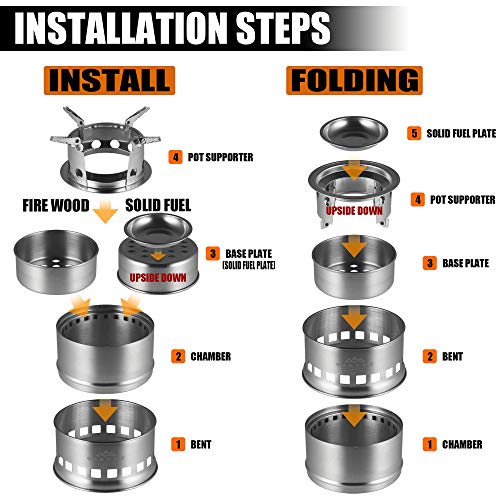 INSTALLATION STEPS

INSTALL

4 POT SUPPORTER

FIRE WOOD

SOLID FUEL

UPSIDE DOWN

3 BASE PLATE (SOLID FUEL PLATE)

2 CHAMBER

1 BENT

FOLDING

5 SOLID FUEL PLATE

UPSIDE DOWN

4 POT SUPPORTER

3 BASE PLATE

2 BENT

1 CHAMBER