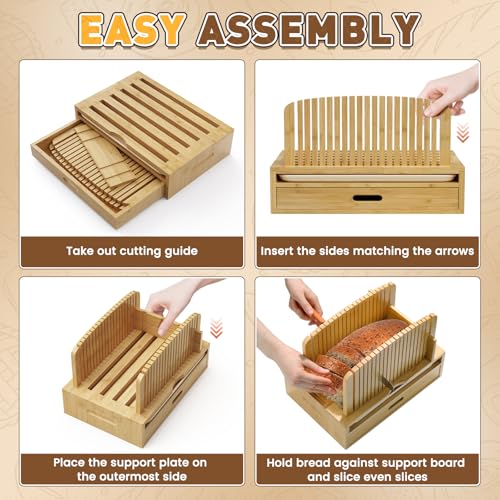 EASY ASSEMBLY

Take out cutting guide

Insert the sides matching the arrows

Place the support plate on the outermost side

Hold bread against support board and slice even slices