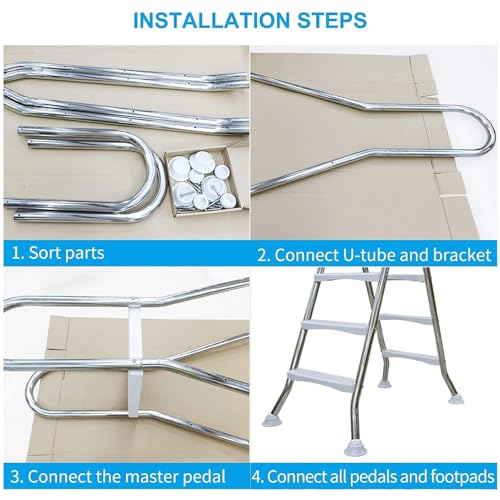 INSTALLATION STEPS

1. Sort parts

2. Connect U-tube and bracket

3. Connect the master pedal

4. Connect all pedals and footpads