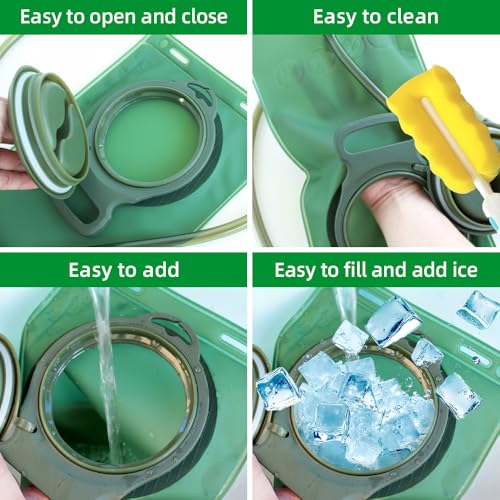 Easy to open and close

Easy to clean

Easy to add

Easy to fill and add ice