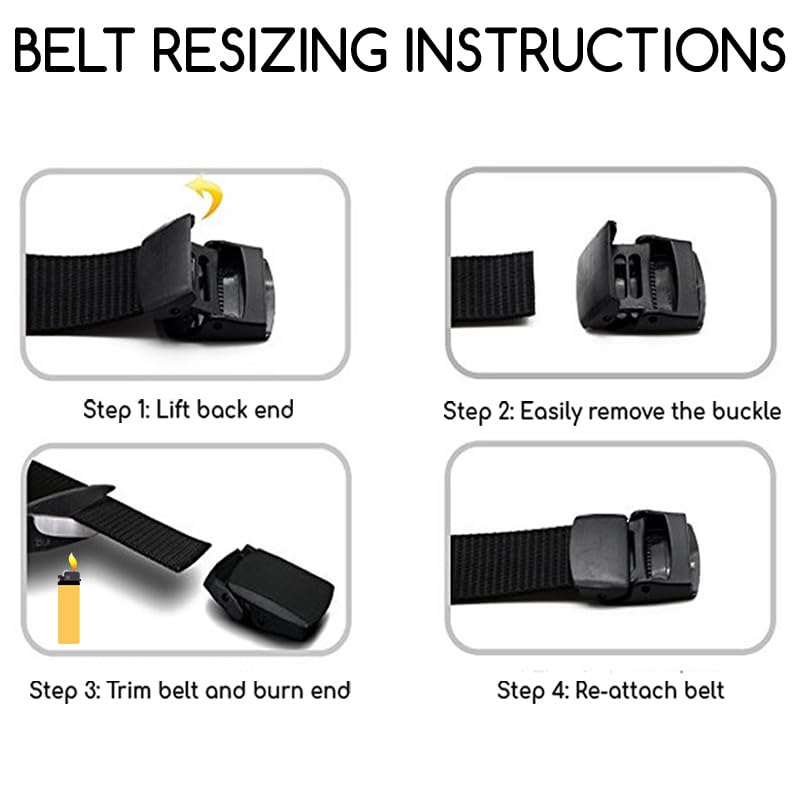 BELT RESIZING INSTRUCTIONS

Step 1: Lift back end

Step 2: Easily remove the buckle

Step 3: Trim belt and burn end

Step 4: Re-attach belt