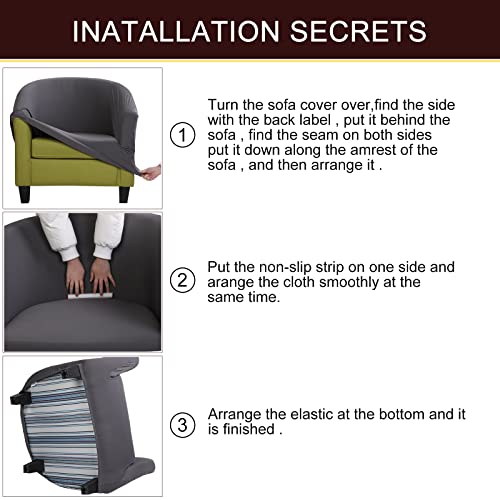 INATALLATION SECRETS

① Turn the sofa cover over,find the side with the back label , put it behind the sofa , find the seam on both sides put it down along the amrest of the sofa , and then arrange it .

② Put the non-slip strip on one side and arange the cloth smoothly at the same time.

③ Arrange the elastic at the bottom and it is finished .