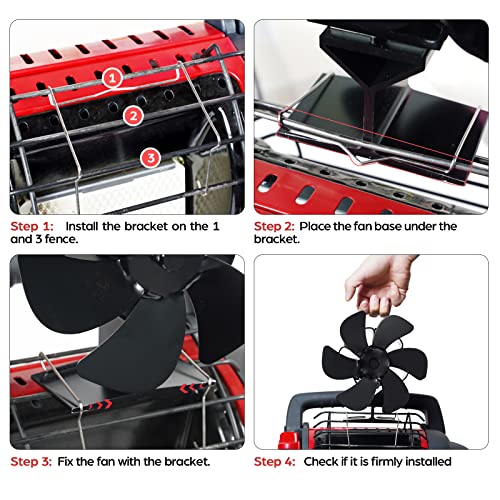 1

2

3

Step 1: Install the bracket on the 1 and 3 fence.

Step 2: Place the fan base under the bracket.

Step 3: Fix the fan with the bracket.

Step 4: Check if it is firmly installed