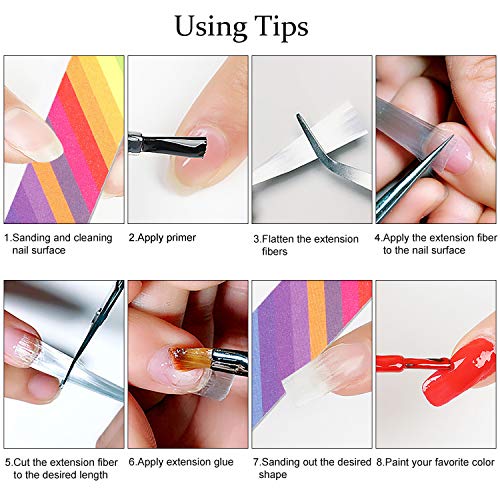 Using Tips

1.Sanding and cleaning nail surface

2.Apply primer

3.Flatten the extension fibers

4.Apply the extension fiber to the nail surface

5.Cut the extension fiber to the desired length

6.Apply extension glue

7.Sanding out the desired shape

8.Paint your favorite color