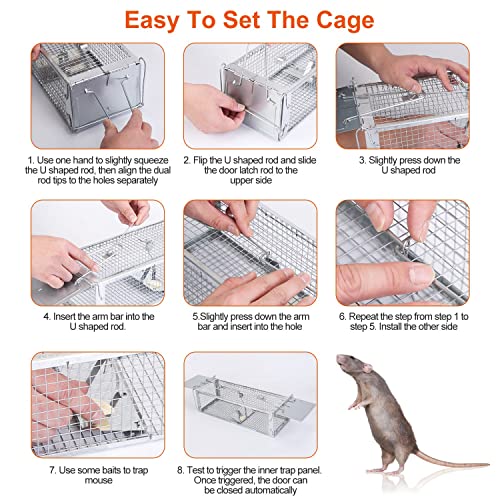 Easy To Set The Cage

1. Use one hand to slightly squeeze the U shaped rod, then align the dual rod tips to the holes separately

2. Flip the U shaped rod and slide the door latch rod to the upper side

3. Slightly press down the U shaped rod

4. Insert the arm bar into the U shaped rod.

5.Slightly press down the arm bar and insert into the hole

6. Repeat the step from step 1 to step 5. Install the other side

7. Use some baits to trap mouse

8. Test to trigger the inner trap panel. Once triggered, the door can be closed automatically