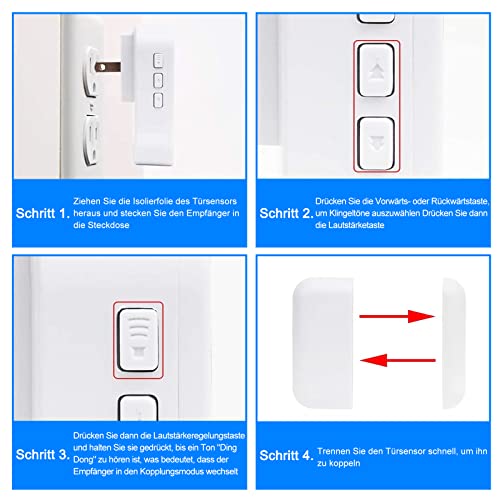 Schritt 1. Ziehen Sie die Isolierfolie des Türsensors heraus und stecken Sie den Empfänger in die Steckdose

Schritt 2. Drücken Sie die Vorwärts- oder Rückwärtstaste, um Klingeltöne auszuwählen Drücken Sie dann die Lautstärketaste

Schritt 3. Drücken Sie dann die Lautstärkeregelungstaste und halten Sie sie gedrückt, bis ein Ton "Ding Dong" zu hören ist, was bedeutet, dass der Empfänger in den Kopplungsmodus wechselt

Schritt 4. Trennen Sie den Türsensor schnell, um ihn zu koppeln