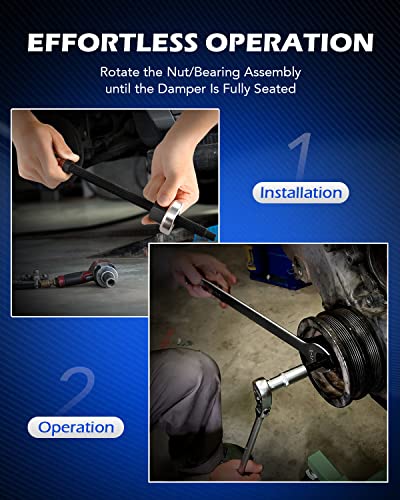 EFFORTLESS OPERATION

Rotate the Nut/Bearing Assembly until the Damper Is Fully Seated

1

Installation

2

Operation