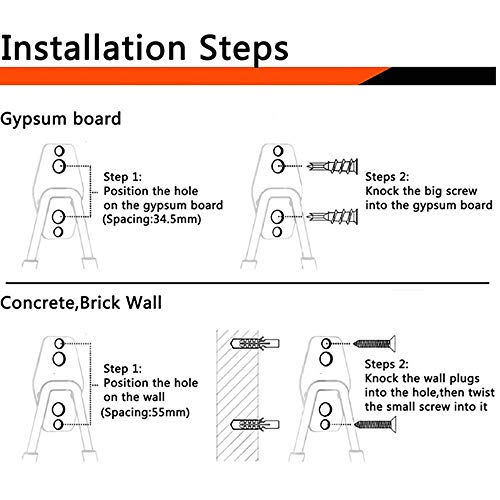 Installation Steps

Gypsum board

Step 1:
Position the hole on the gypsum board (Spacing:34.5mm)

Steps 2:
Knock the big screw into the gypsum board

Concrete,Brick Wall

Step 1:
Position the hole on the wall (Spacing:55mm)

Steps 2:
Knock the wall plugs into the hole,then twist the small screw into it