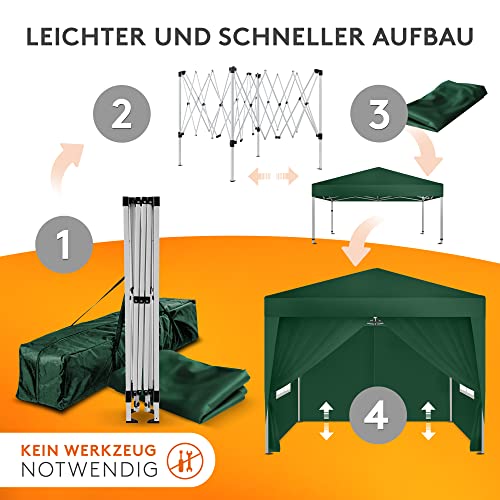 LEICHTER UND SCHNELLER AUFBAU

2

3

1

4

KEIN WERKZEUG
NOTWENDIG