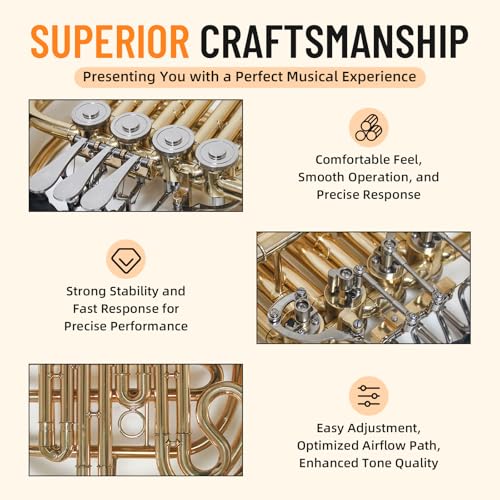 SUPERIOR CRAFTSMANSHIP

Presenting You with a Perfect Musical Experience

Comfortable Feel, Smooth Operation, and Precise Response

Strong Stability and Fast Response for Precise Performance

Easy Adjustment, Optimized Airflow Path, Enhanced Tone Quality