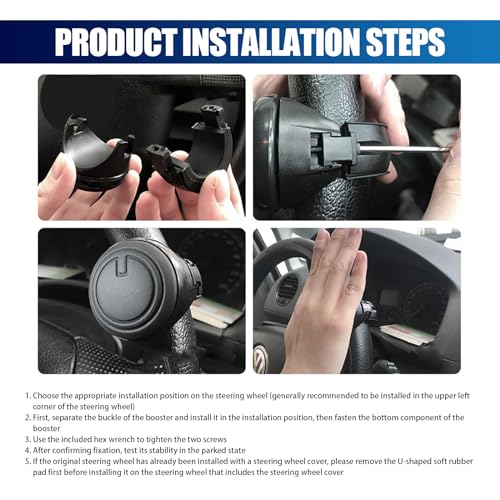 PRODUCT INSTALLATION STEPS

1. Choose the appropriate installation position on the steering wheel (generally recommended to be installed in the upper left corner of the steering wheel)
2. First, separate the buckle of the booster and install it in the installation position, then fasten the bottom component of the booster
3. Use the included hex wrench to tighten the two screws
4. After confirming fixation, test its stability in the parked state
5. If the original steering wheel has already been installed with a steering wheel cover, please remove the U-shaped soft rubber pad first before installing it on the steering wheel that includes the steering wheel cover