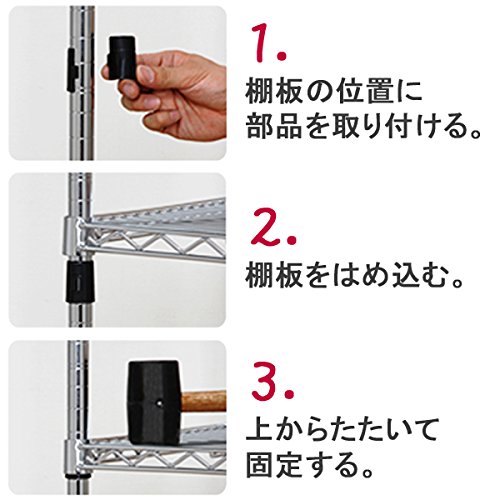 1.
棚板の位置に部品を取り付ける。

2.
棚板をはめ込む。

3.
上からたたいて固定する。