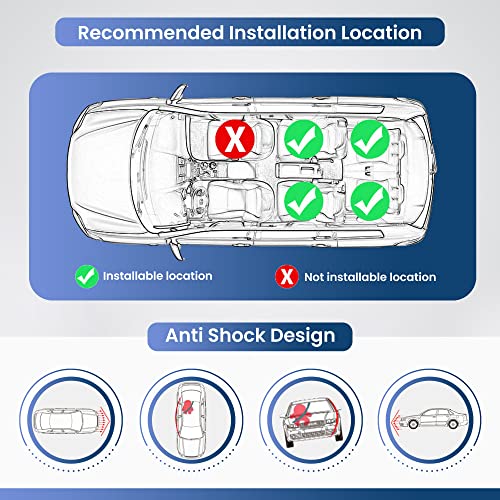 Recommended Installation Location

X

Installable location

X Not installable location

Anti Shock Design