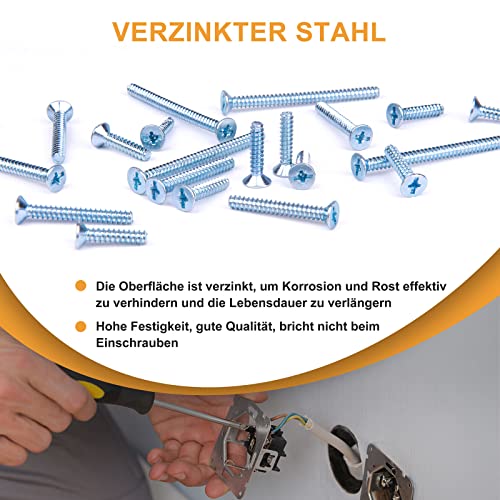 VERZINKTER STAHL

Die Oberfläche ist verzinkt, um Korrosion und Rost effektiv zu verhindern und die Lebensdauer zu verlängern

Hohe Festigkeit, gute Qualität, bricht nicht beim Einschrauben