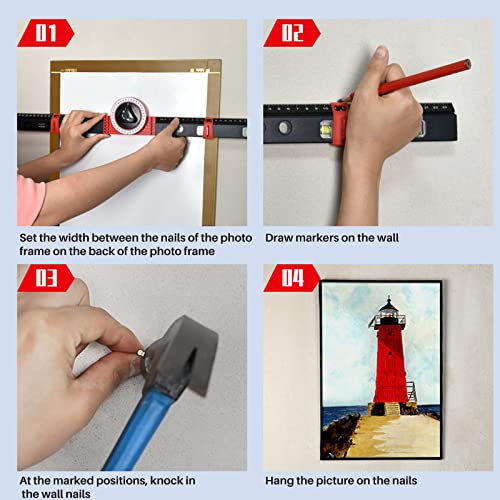 01

Set the width between the nails of the photo frame on the back of the photo frame

02

Draw markers on the wall

03

At the marked positions, knock in the wall nails

04

Hang the picture on the nails