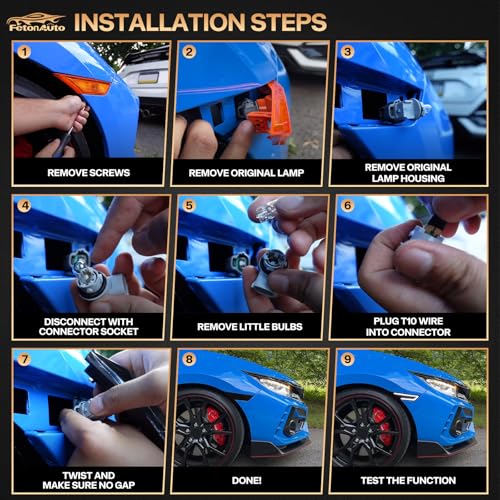 FetonAuto INSTALLATION STEPS

1
REMOVE SCREWS

2
REMOVE ORIGINAL LAMP

3
REMOVE ORIGINAL LAMP HOUSING

4
DISCONNECT WITH CONNECTOR SOCKET

5
REMOVE LITTLE BULBS

6
PLUG T10 WIRE INTO CONNECTOR

7
TWIST AND MAKE SURE NO GAP

8
DONE!

9
TEST THE FUNCTION