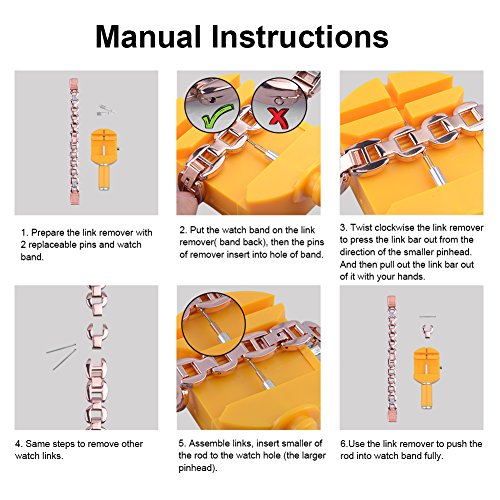 Manual Instructions

1. Prepare the link remover with 2 replaceable pins and watch band.

2. Put the watch band on the link remover( band back), then the pins of remover insert into hole of band.

3. Twist clockwise the link remover to press the link bar out from the direction of the smaller pinhead. And then pull out the link bar out of it with your hands.

4. Same steps to remove other watch links.

5. Assemble links, insert smaller of the rod to the watch hole (the larger pinhead).

6.Use the link remover to push the rod into watch band fully.