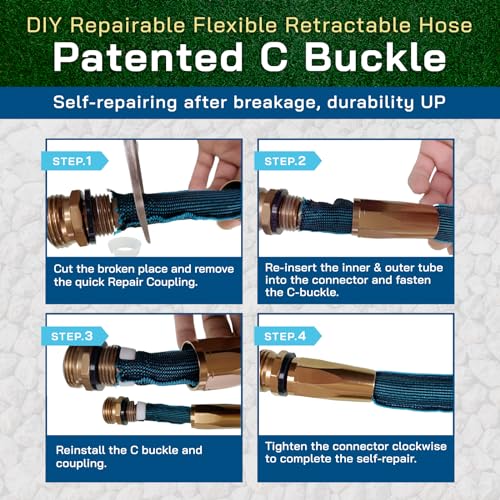 DIY Repairable Flexible Retractable Hose
Patented C Buckle

Self-repairing after breakage, durability UP

STEP.1

Cut the broken place and remove the quick Repair Coupling.

STEP.2

Re-insert the inner & outer tube into the connector and fasten the C-buckle.

STEP.3

Reinstall the C buckle and coupling.

STEP.4

Tighten the connector clockwise to complete the self-repair.