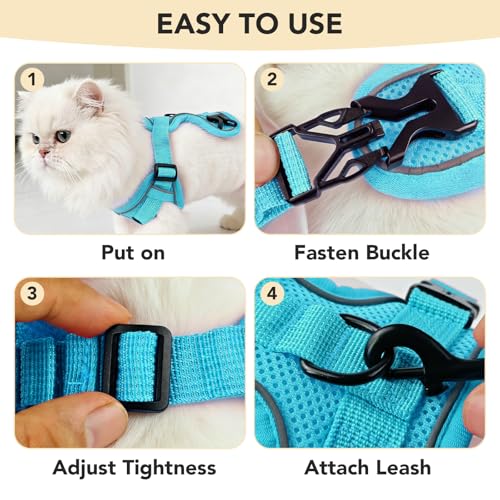 EASY TO USE

1

Put on

2

Fasten Buckle

3

Adjust Tightness

4

Attach Leash