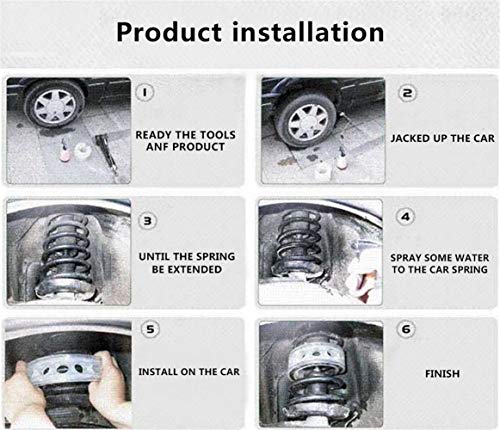 Product installation

1
READY THE TOOLS ANF PRODUCT

2
JACKED UP THE CAR

3
UNTIL THE SPRING BE EXTENDED

4
SPRAY SOME WATER TO THE CAR SPRING

5
INSTALL ON THE CAR

6
FINISH