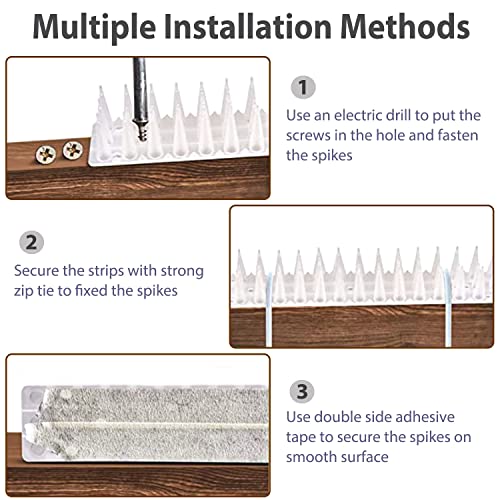 Multiple Installation Methods

1

Use an electric drill to put the screws in the hole and fasten the spikes

2

Secure the strips with strong zip tie to fixed the spikes

3

Use double side adhesive tape to secure the spikes on smooth surface