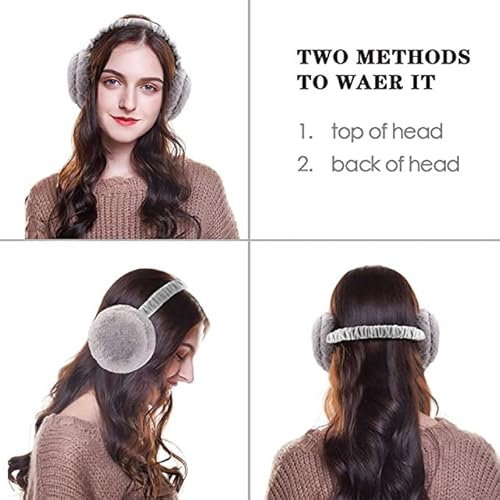 TWO METHODS TO WAER IT

1. top of head
2. back of head