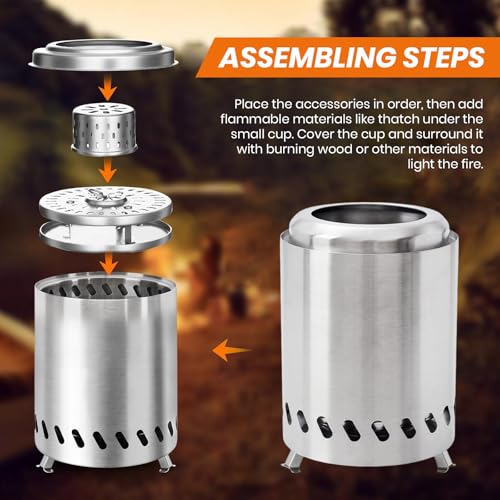 ASSEMBLING STEPS

Place the accessories in order, then add flammable materials like thatch under the small cup. Cover the cup and surround it with burning wood or other materials to light the fire.