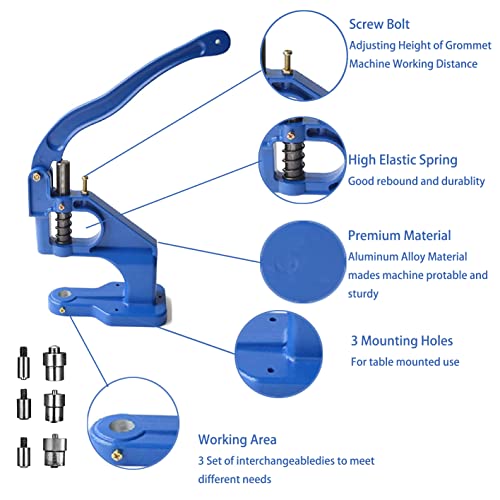 Screw Bolt
Adjusting Height of Grommet Machine Working Distance

High Elastic Spring
Good rebound and durablity

Premium Material
Aluminum Alloy Material mades machine protable and sturdy

3 Mounting Holes
For table mounted use

Working Area
3 Set of interchangeabledies to meet different needs