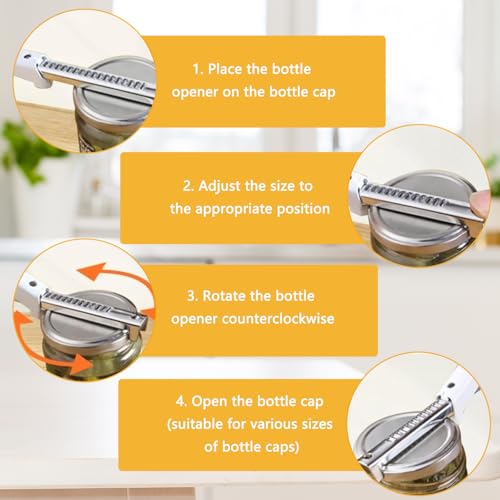 1. Place the bottle opener on the bottle cap

2. Adjust the size to the appropriate position

3. Rotate the bottle opener counterclockwise

4. Open the bottle cap (suitable for various sizes of bottle caps)