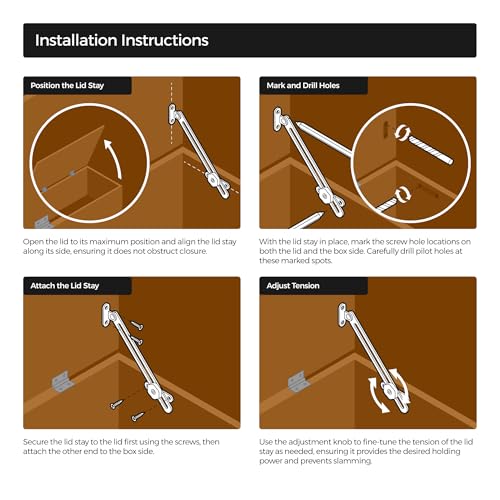 Installation Instructions

Position the Lid Stay

Open the lid to its maximum position and align the lid stay along its side, ensuring it does not obstruct closure.

Mark and Drill Holes

With the lid stay in place, mark the screw hole locations on both the lid and the box side. Carefully drill pilot holes at these marked spots.

Attach the Lid Stay

Secure the lid stay to the lid first using the screws, then attach the other end to the box side.

Adjust Tension

Use the adjustment knob to fine-tune the tension of the lid stay as needed, ensuring it provides the desired holding power and prevents slamming.