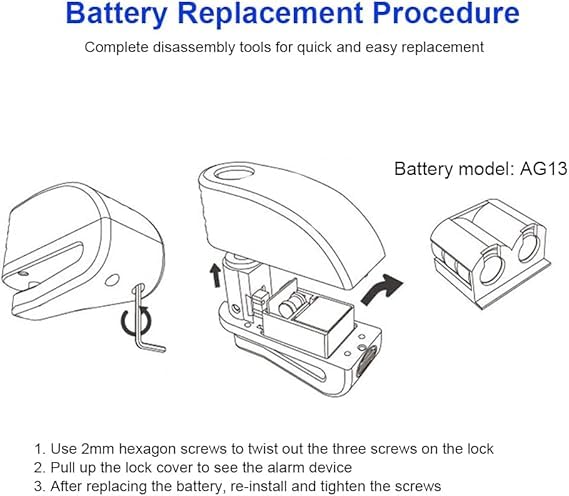 Battery Replacement Procedure

Complete disassembly tools for quick and easy replacement

Battery model: AG13

1. Use 2mm hexagon screws to twist out the three screws on the lock
2. Pull up the lock cover to see the alarm device
3. After replacing the battery, re-install and tighten the screws