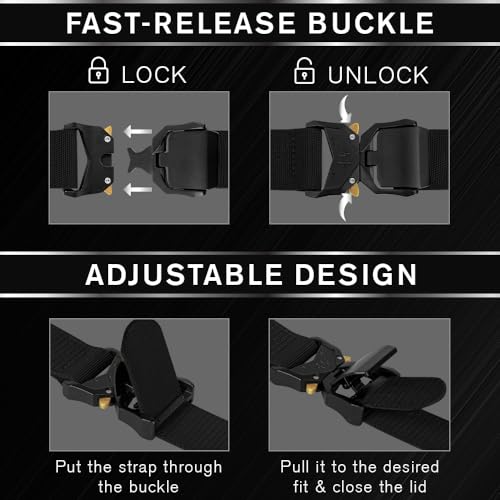 FAST-RELEASE BUCKLE

LOCK

UNLOCK

ADJUSTABLE DESIGN

Put the strap through the buckle

Pull it to the desired fit & close the lid