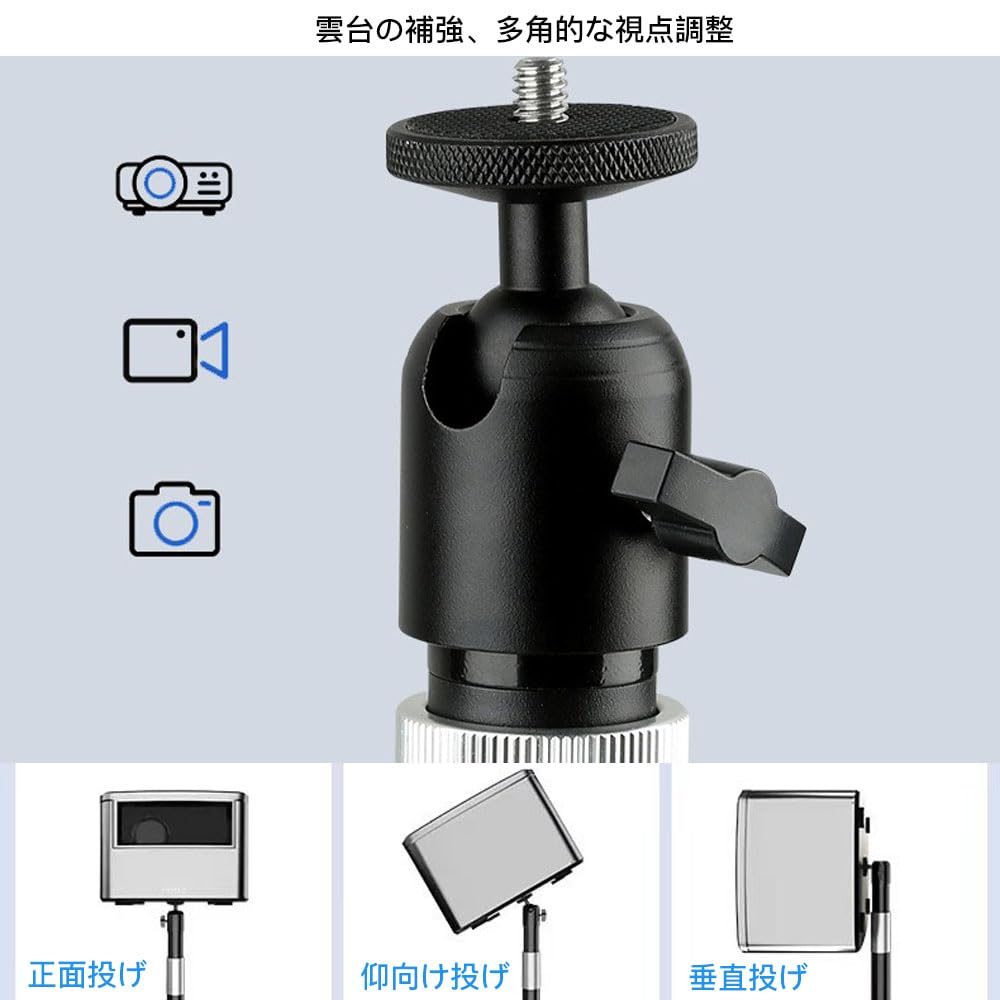 雲台の補強、多角的な視点調整

正面投げ

仰向け投げ

垂直投げ