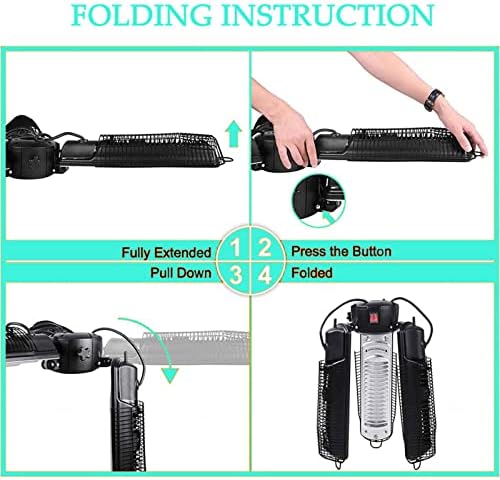 FOLDING INSTRUCTION

Fully Extended 1

2 Press the Button

Pull Down 3

4 Folded