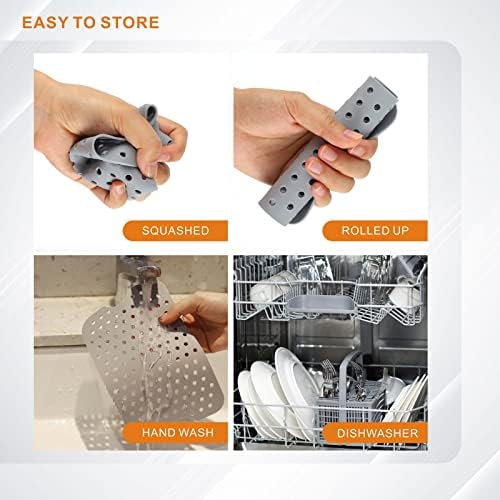 EASY TO STORE

SQUASHED

ROLLED UP

HAND WASH

DISHWASHER