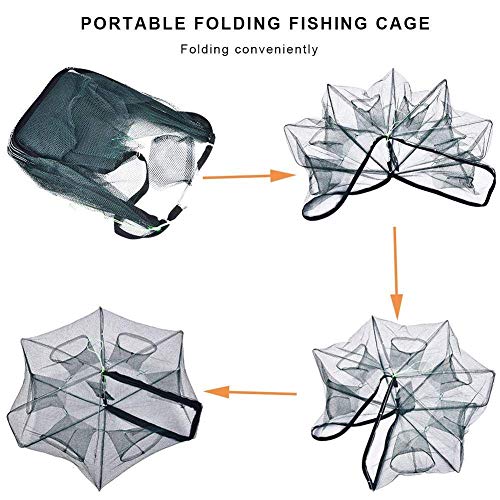 PORTABLE FOLDING FISHING CAGE

Folding conveniently