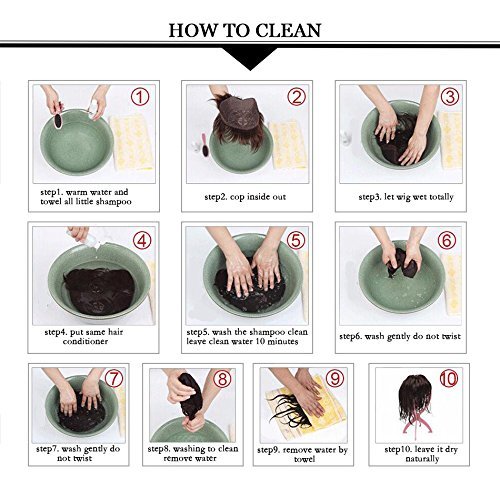 HOW TO CLEAN

①
step1. warm water and towel all little shampoo

②
step2. cop inside out

③
step3. let wig wet totally

④
step4. put same hair conditioner

⑤
step5. wash the shampoo clean leave clean water 10 minutes

⑥
step6. wash gently do not twist

⑦
step7. wash gently do not twist

⑧
step8. washing to clean remove water

⑨
step9. remove water by towel

⑩
step10. leave it dry naturally