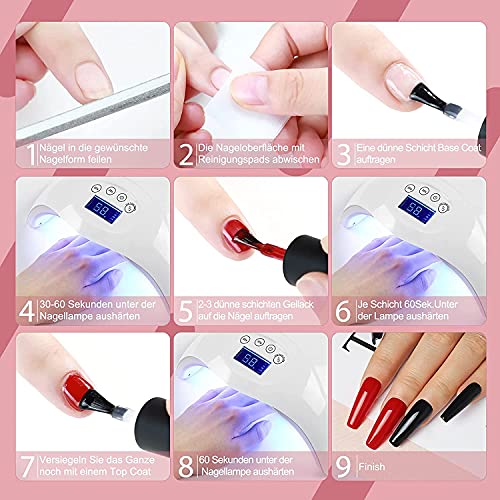 1 Nägel in die gewünschte Nagelform feilen

2 Die Nageloberfläche mit Reinigungspads abwischen

3 Eine dünne Schicht Base Coat auftragen

58

4 30-60 Sekunden unter der Nagellampe aushärten

5 2-3 dünne schichten Gellack auf die Nägel auftragen

58

6 Je Schicht 60Sek.Unter der Lampe aushärten

7 Versiegeln Sie das Ganze noch mit einem Top Coat

58

8 60 Sekunden unter der Nagellampe aushärten

9 Finish