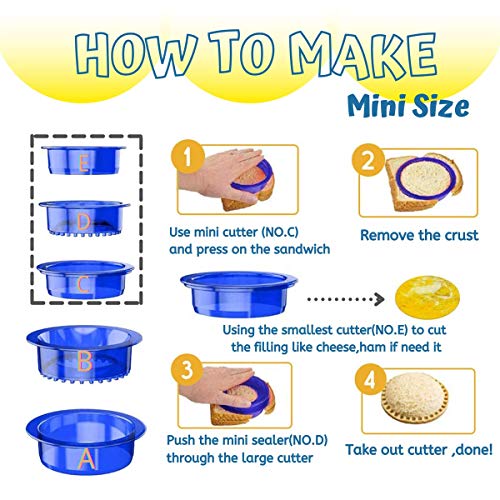 HOW TO MAKE

Mini Size

E

D

C

B

A

1

Use mini cutter (NO.C) and press on the sandwich

2

Remove the crust

Using the smallest cutter(NO.E) to cut the filling like cheese,ham if need it

3

Push the mini sealer(NO.D) through the large cutter

4

Take out cutter ,done!