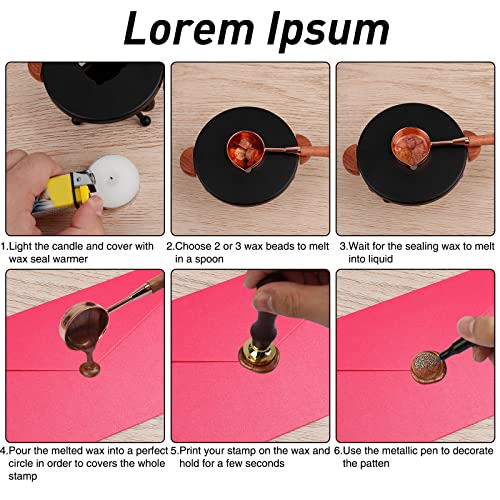 Lorem Ipsum

1.Light the candle and cover with wax seal warmer

2.Choose 2 or 3 wax beads to melt in a spoon

3.Wait for the sealing wax to melt into liquid

4.Pour the melted wax into a perfect circle in order to covers the whole stamp

5.Print your stamp on the wax and hold for a few seconds

6.Use the metallic pen to decorate the patten