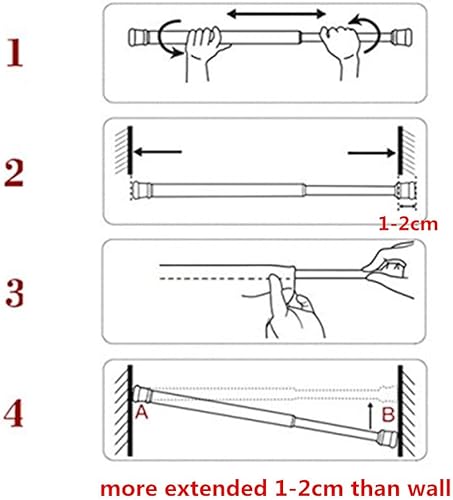 1

2

1-2cm

3

4

A

B

more extended 1-2cm than wall