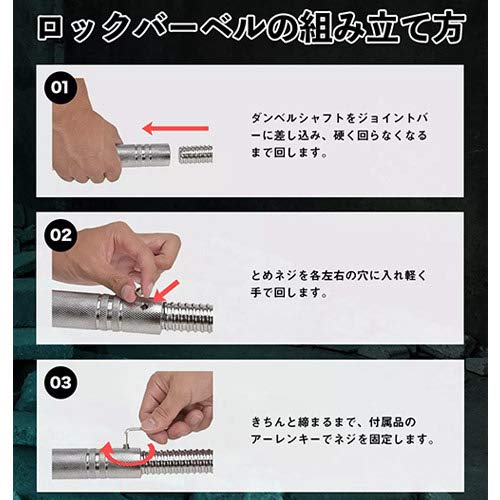 ロックバーベルの組み立て方

01

ダンベルシャフトをジョイントバーに差し込み、硬く回らなくなるまで回します。

02

とめネジを各左右の穴に入れ軽く手で回します。

03

きちんと締まるまで、付属品のアーレンキーでネジを固定します。