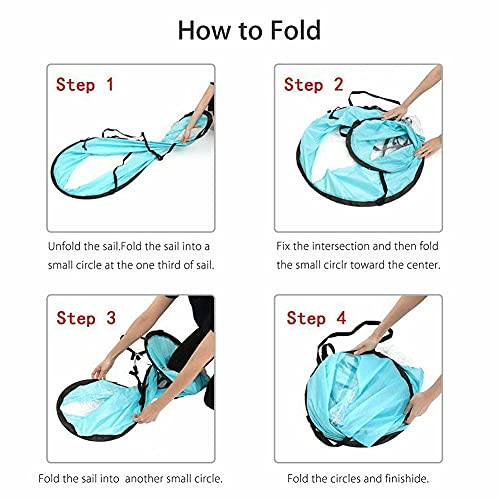 How to Fold

Step 1

Unfold the sail.Fold the sail into a small circle at the one third of sail.

Step 2

Fix the intersection and then fold the small circlr toward the center.

Step 3

Fold the sail into another small circle.

Step 4

Fold the circles and finishide.