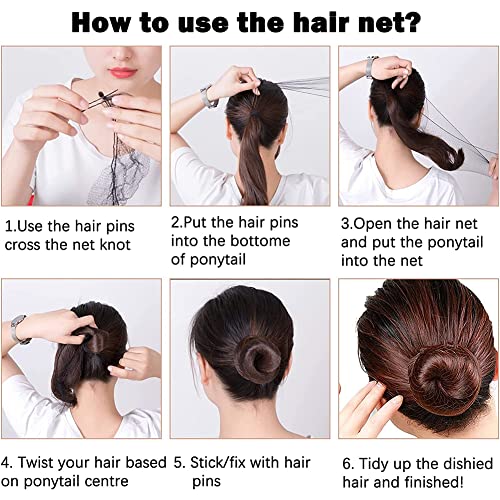 How to use the hair net?

1.Use the hair pins cross the net knot

2.Put the hair pins into the bottome of ponytail

3.Open the hair net and put the ponytail into the net

4. Twist your hair based on ponytail centre

5. Stick/fix with hair pins

6. Tidy up the dishied hair and finished!