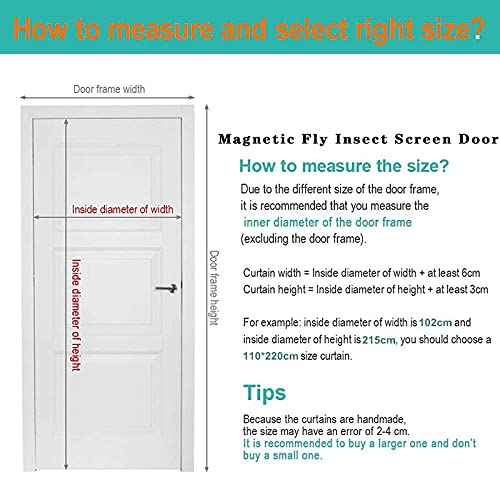 How to measure and select right size?

Door frame width

Inside diameter of width

Inside diameter of height

Door frame height

Magnetic Fly Insect Screen Door

How to measure the size?

Due to the different size of the door frame, it is recommended that you measure the inner diameter of the door frame (excluding the door frame).

Curtain width = Inside diameter of width + at least 6cm
Curtain height = Inside diameter of height + at least 3cm

For example: inside diameter of width is 102cm and inside diameter of height is 215cm, you should choose a 110*220cm size curtain.

Tips

Because the curtains are handmade, the size may have an error of 2-4 cm.
It is recommended to buy a larger one and don't buy a small one.