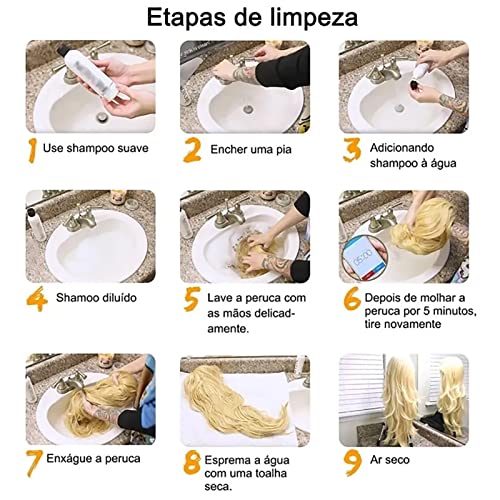 Etapas de limpeza

1 Use shampoo suave

2 Encher uma pia

3 Adicionando shampoo à água

4 Shamoo diluído

5 Lave a peruca com as mãos delicadamente.

05:00

6 Depois de molhar a peruca por 5 minutos, tire novamente

7 Enxágue a peruca

8 Esprema a água com uma toalha seca.

9 Ar seco