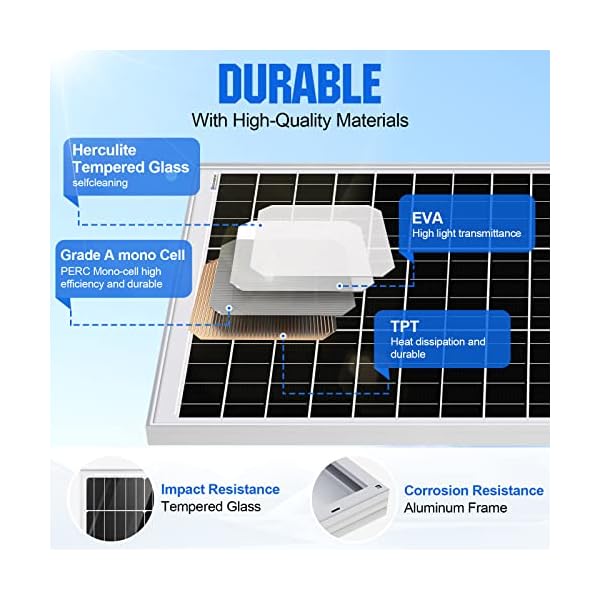 DURABLE
With High-Quality Materials

Herculite Tempered Glass
selfcleaning

EVA
High light transmittance

Grade A mono Cell
PERC Mono-cell high efficiency and durable

TPT
Heat dissipation and durable

Impact Resistance
Tempered Glass

Corrosion Resistance
Aluminum Frame