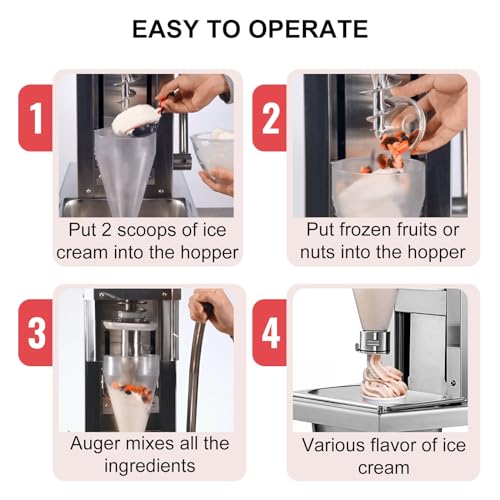 EASY TO OPERATE

1

Put 2 scoops of ice cream into the hopper

2

Put frozen fruits or nuts into the hopper

3

Auger mixes all the ingredients

4

Various flavor of ice cream