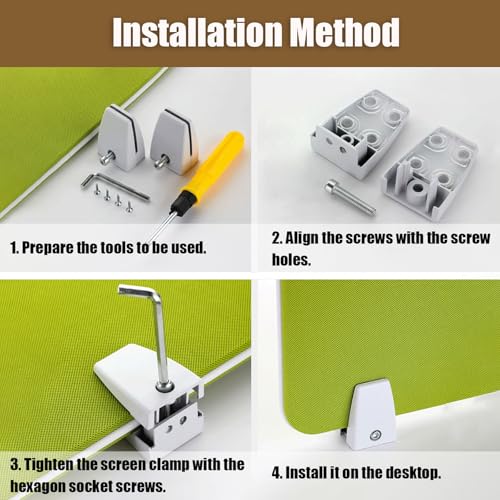 Installation Method

1. Prepare the tools to be used.

2. Align the screws with the screw holes.

3. Tighten the screen clamp with the hexagon socket screws.

4. Install it on the desktop.