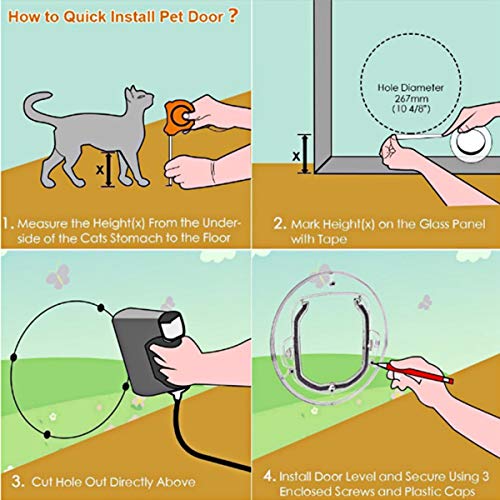 How to Quick Install Pet Door ?

x

1. Measure the Height(x) From the Underside of the Cats Stomach to the Floor

Hole Diameter 267mm (10 4/8")

x

2. Mark Height(x) on the Glass Panel with Tape

3. Cut Hole Out Directly Above

4. Install Door Level and Secure Using 3 Enclosed Screws and Plastic Caps